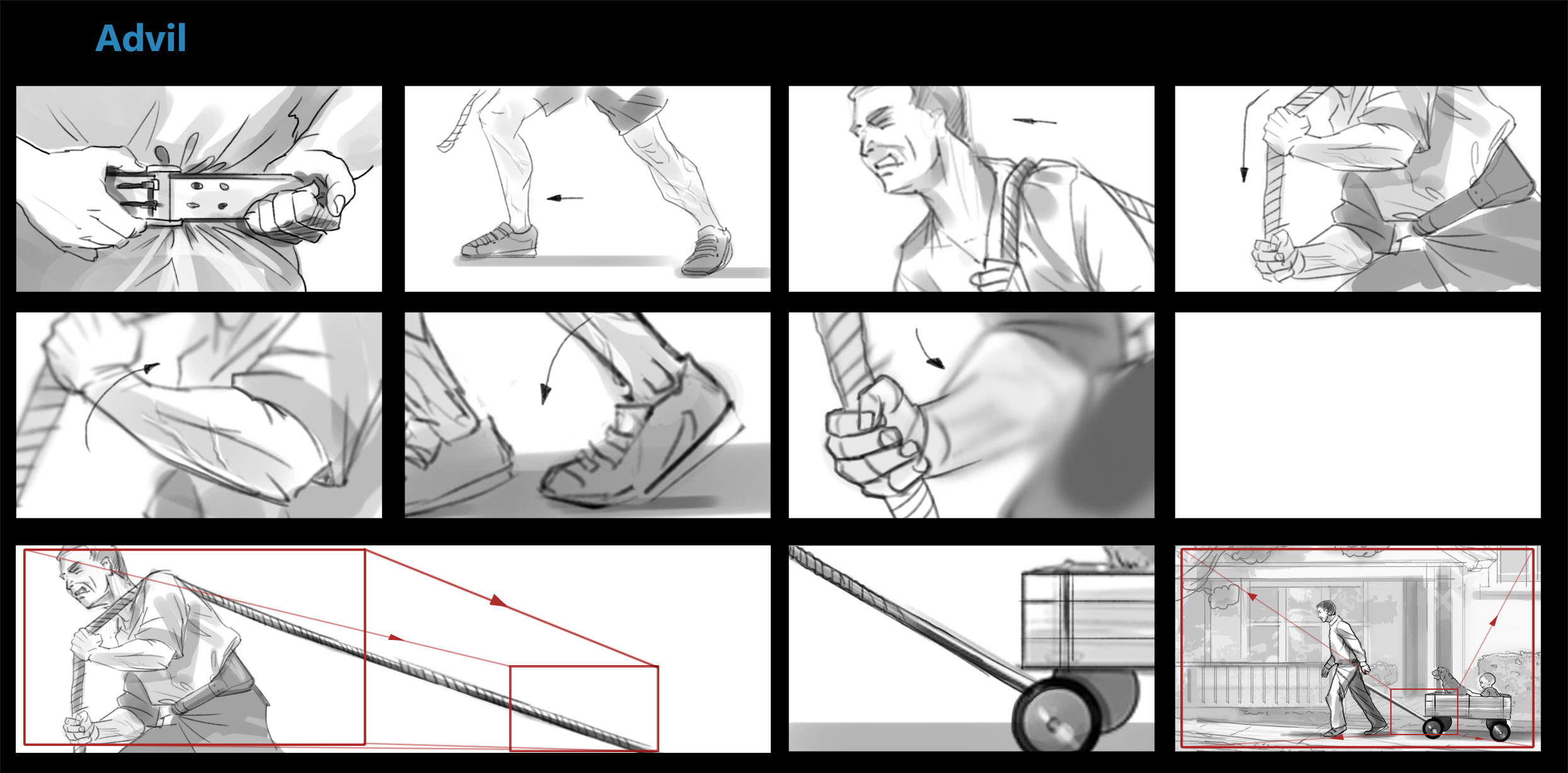 Advil